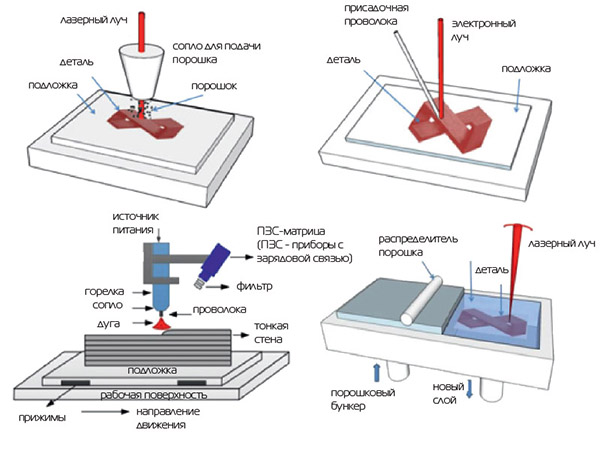 лазерный луч
сопло для подачи порошка
деталь
подложка
порошок

присадочная проволока
электронный луч
деталь
подложка

источник питания
ПЗС-матрица (ПЗС - приборы с зарядовой связью)
фильтр
горелка
сопло
проволока
дуга
тонкая стена
подложка
рабочая поверхность
прижимы
направление движения

распределитель порошка
лазерный луч
деталь
порошковый бункер
новый слой