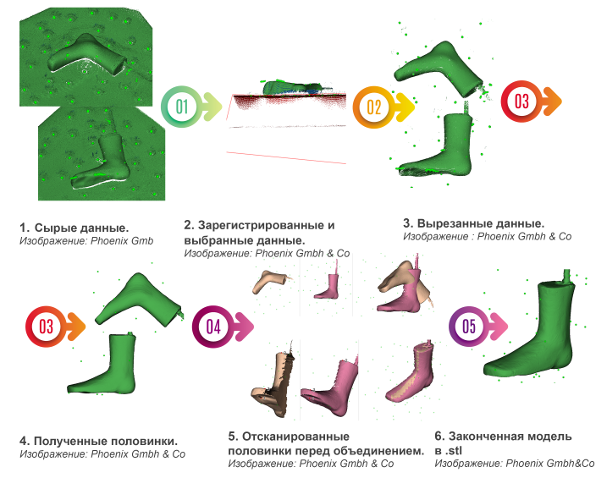 01

02

03

1. Сырые данные.
Изображение: Phoenix Gmb

2. Зарегистрированные и выбранные данные.
Изображение: Phoenix Gmbh & Co

3. Вырезанные данные.
Изображение : Phoenix Gmbh & Co

03

04

05

4. Полученные половинки.
Изображение: Phoenix Gmbh & Co

5. Отсканированные половинки перед объединением.
Изображение: Phoenix Gmbh & Co

6. Законченная модель в .stl
Изображение: Phoenix Gmbh&Co